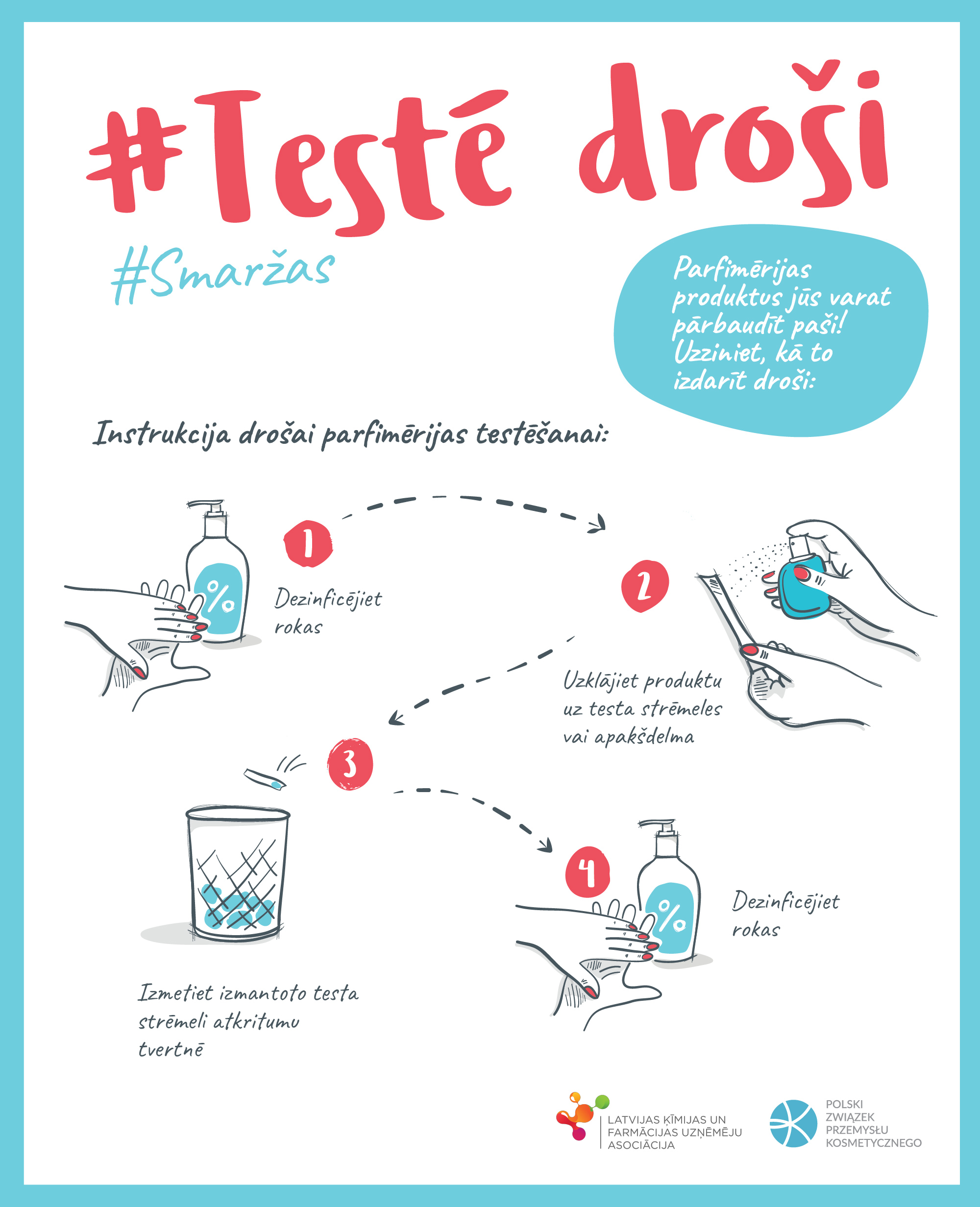 #Testé droši

#Smaržas

Parfimērijas produktus jūs varat pārbaudīt paši! Uzziniet, kā to izdarīt droši:

Instrukcija drošai parfimērijas testēšanai:

1

%

Dezinficējiet rokas

2

Uzklājiet produktu uz testa strēmeles vai apakšdelma

3

Izmetiet izmantoto testa strēmeli atkritumu tvertnē

4

%

Dezinficējiet rokas

LATVIJAS ĶĪMIJAS UN FARMĀCIJAS UZŅĒMĒJU ASOCIĀCIJA

POLSKI ZWIĄZEK PRZEMYSŁU KOSMETYCZNEGO